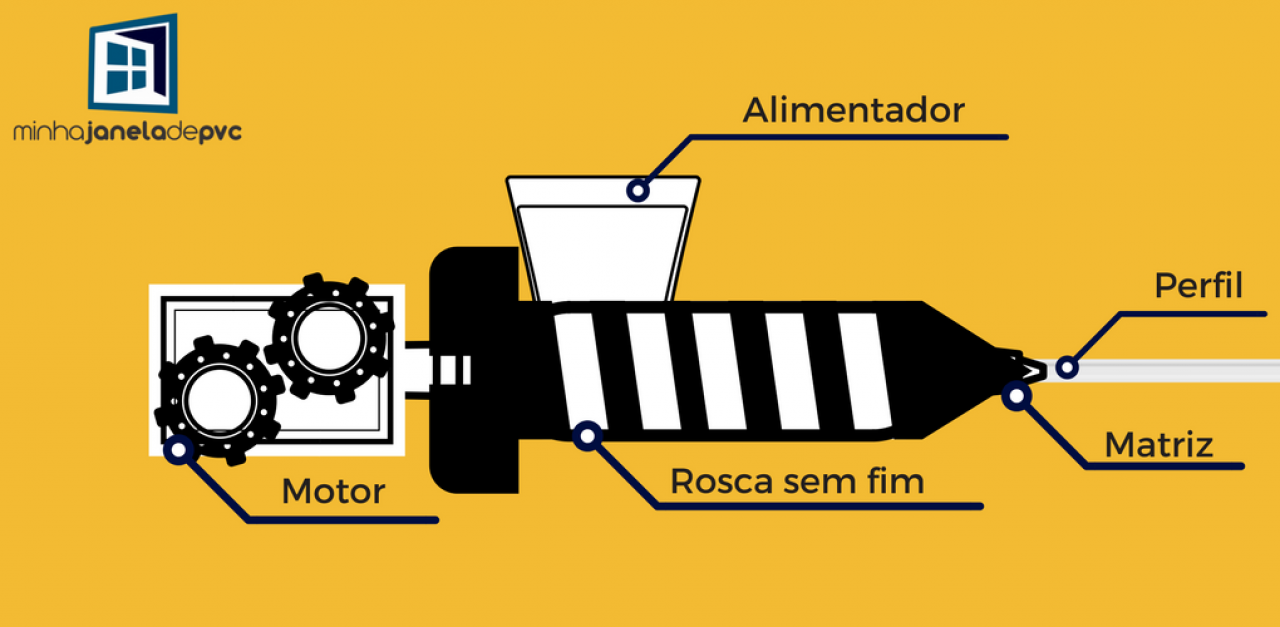 minhajaneladepvc

Alimentador

Perfil

Matriz

Rosca sem fim

Motor